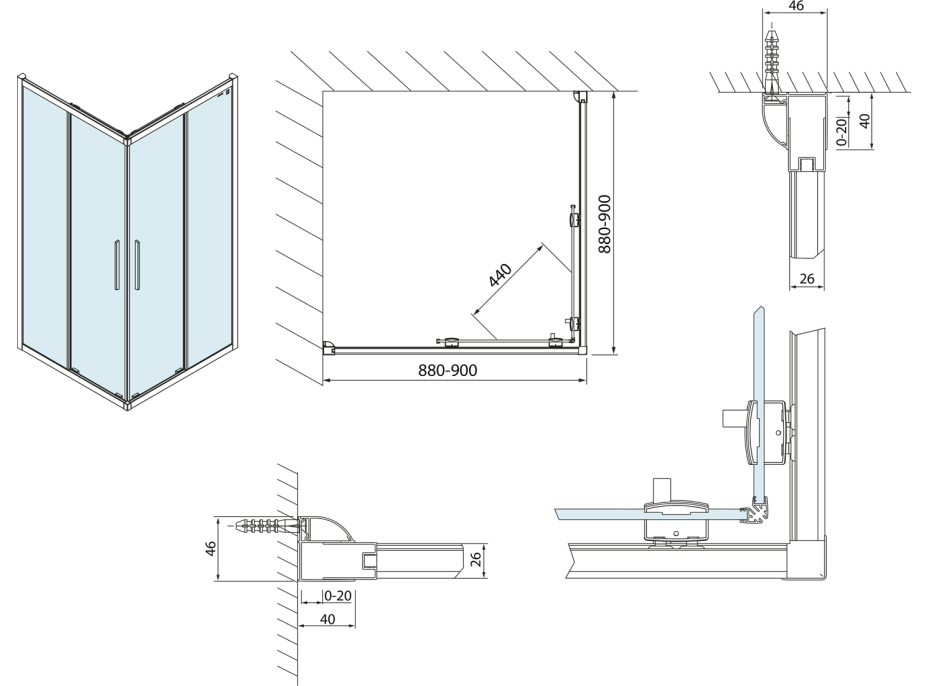 440
880-900
880-900
46
0-20
40
26
46
26
0-20
40