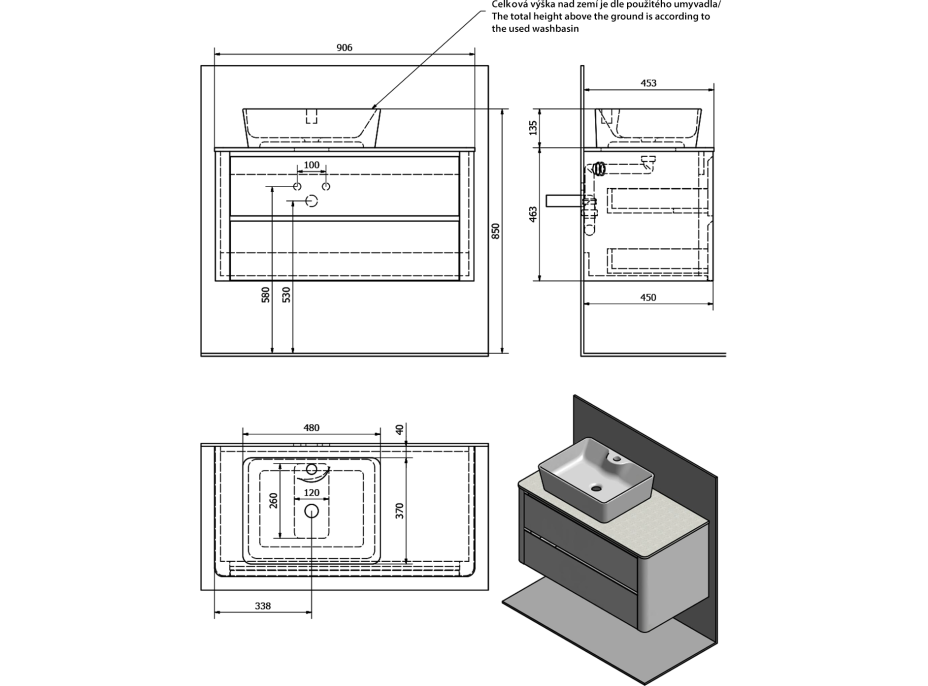 Celková výška nad zemí je dle použitého umyvadla/
The total height above the ground is according to the used washbasin

906
100
580
530
850
453
135
463
450
480
40
260
120
370
338