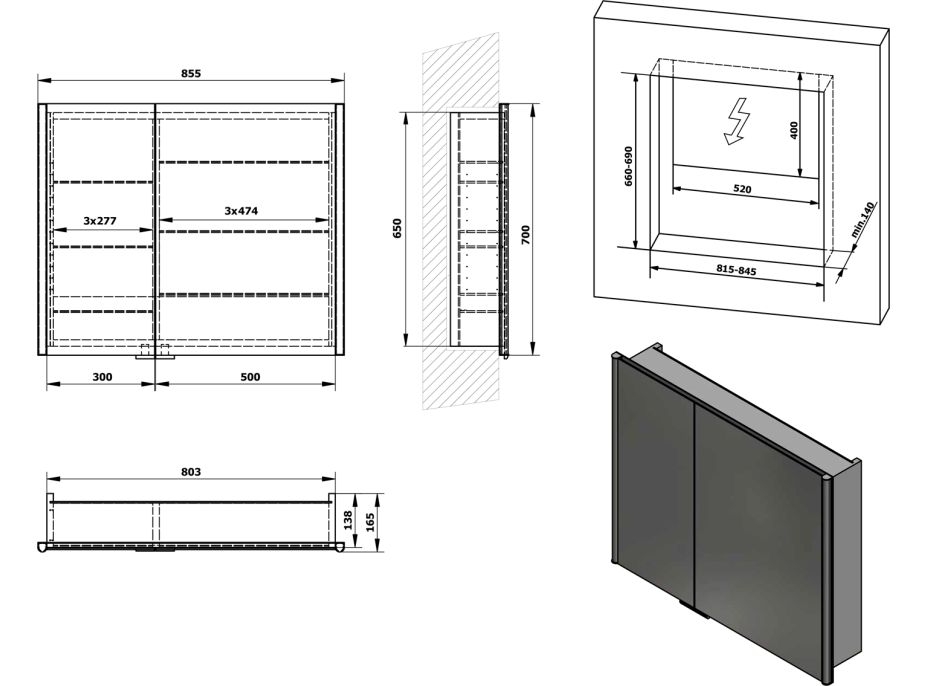 855
3x277
3x474
300
500
650
700
660-690
400
520
815-845
min.140
803
138
165