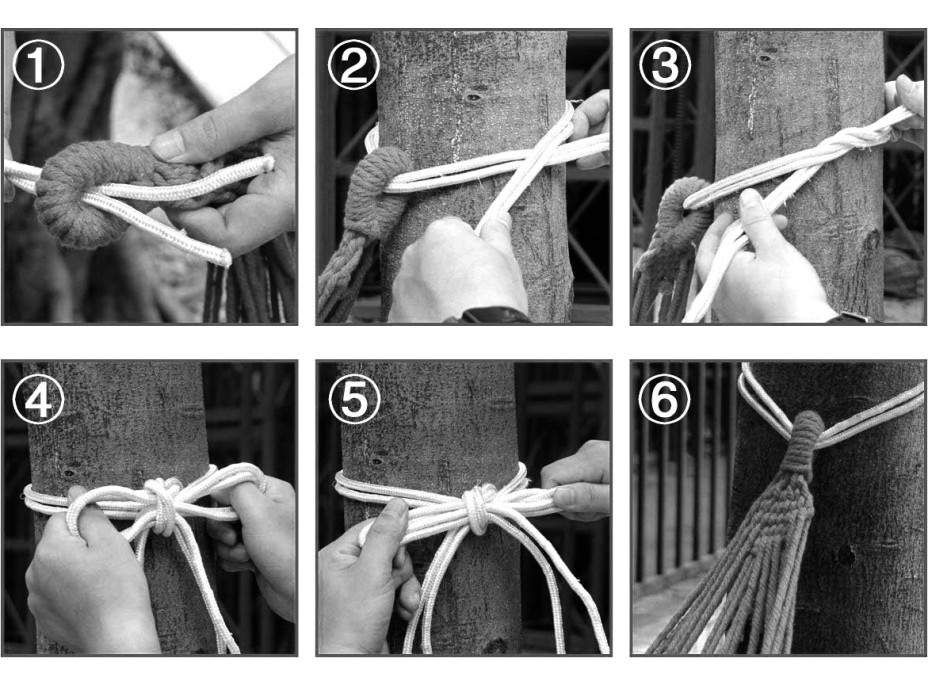 ①

②

③

④

⑤

⑥