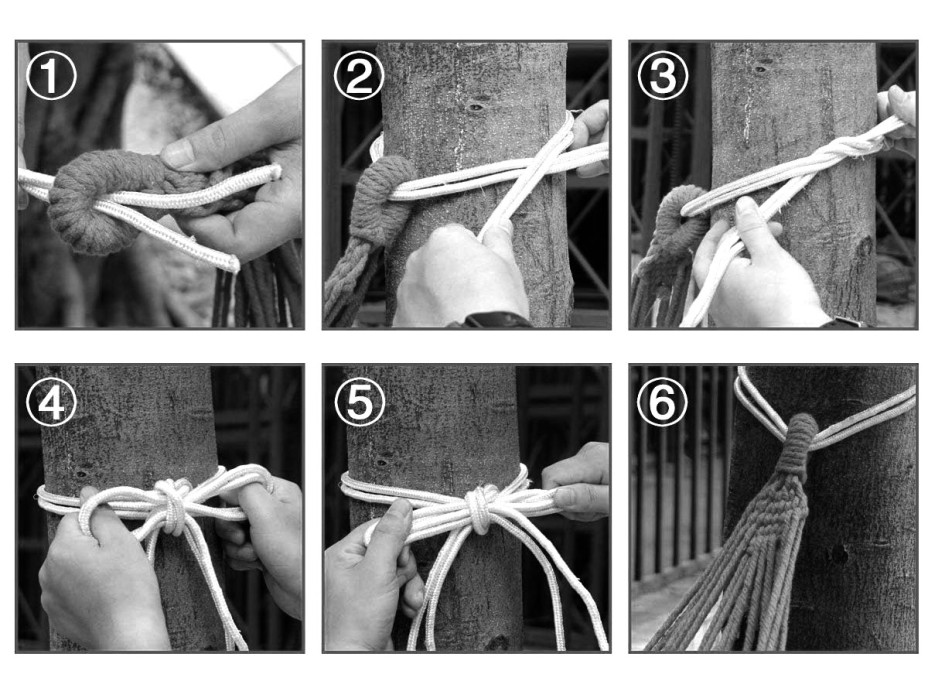 ①
②
③
④
⑤
⑥