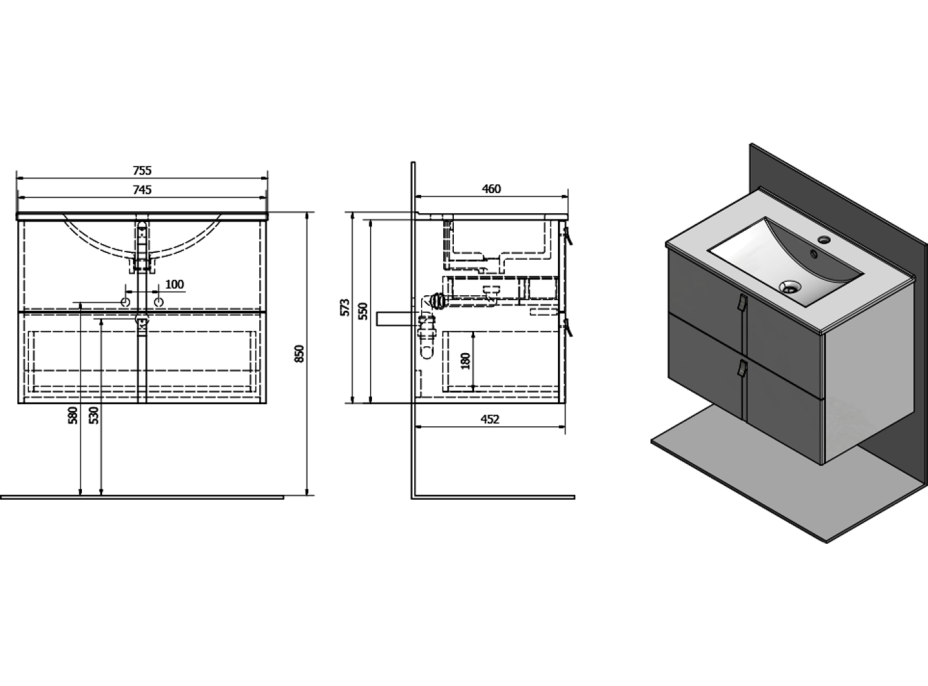 755
745
100
580
530
850
460
573
550
180
452