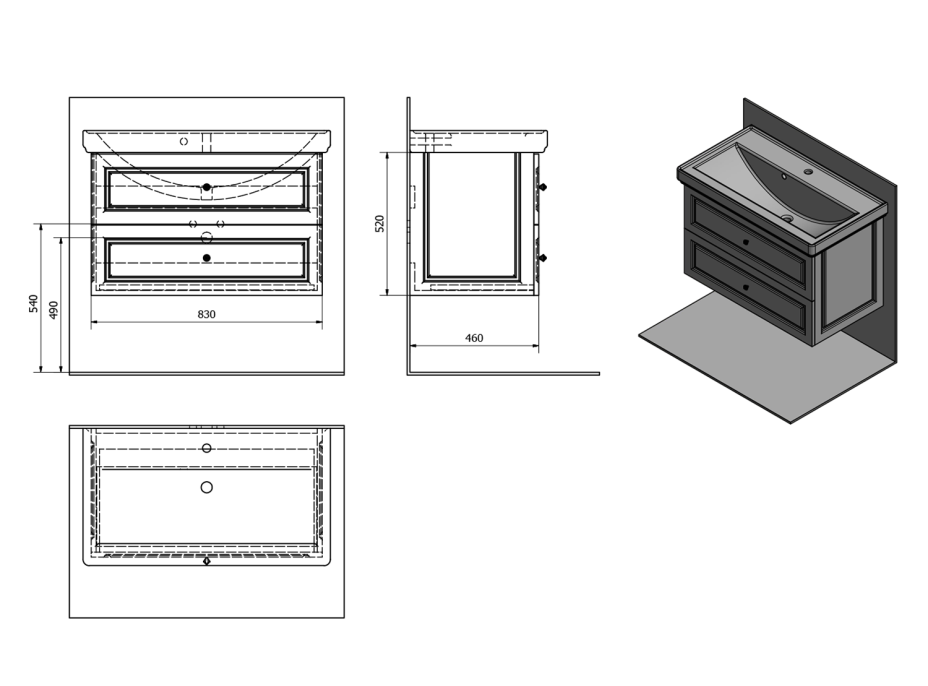 540
490
830
520
460