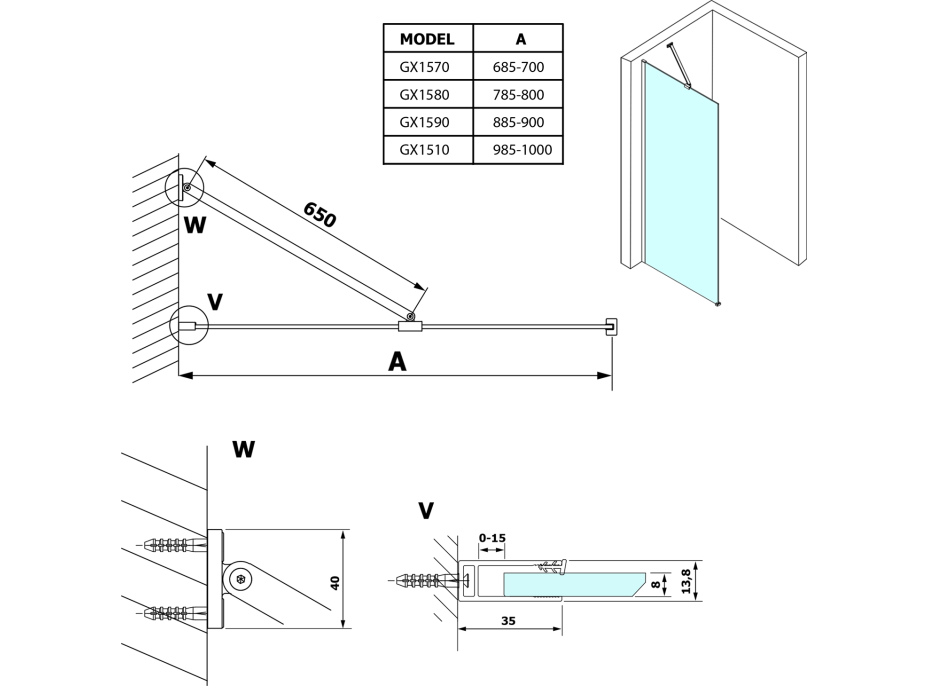 | MODEL | A |
|---|---|
| GX1570 | 685-700 |
| GX1580 | 785-800 |
| GX1590 | 885-900 |
| GX1510 | 985-1000 |

650
W
V
A

W
40

V
0-15
8
13,8
35