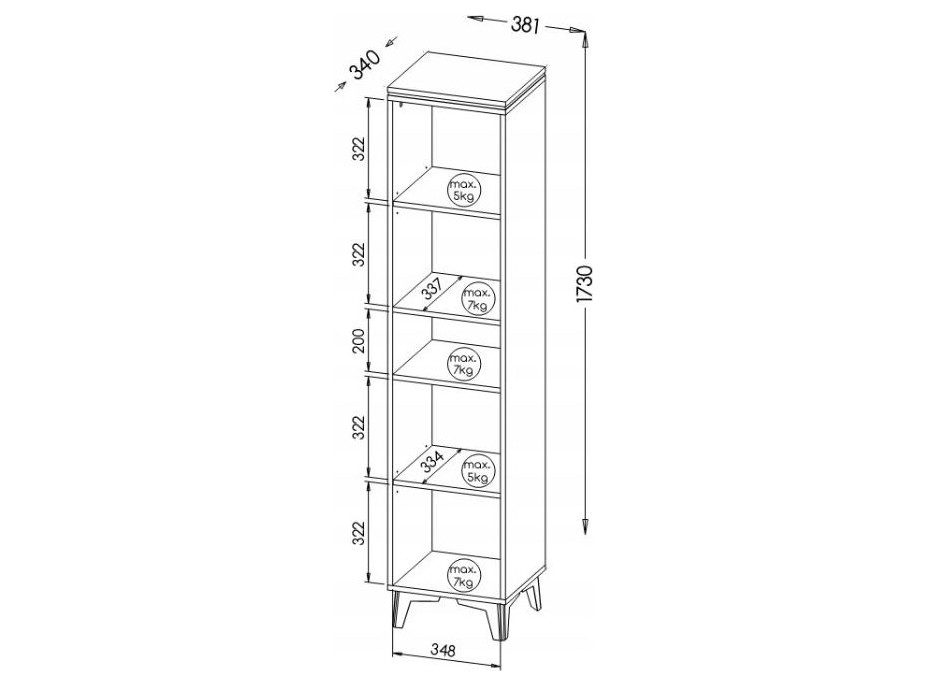 381
340
1730
322
max. 5kg
322
337
max. 7kg
200
max. 7kg
322
334
max. 5kg
322
max. 7kg
348