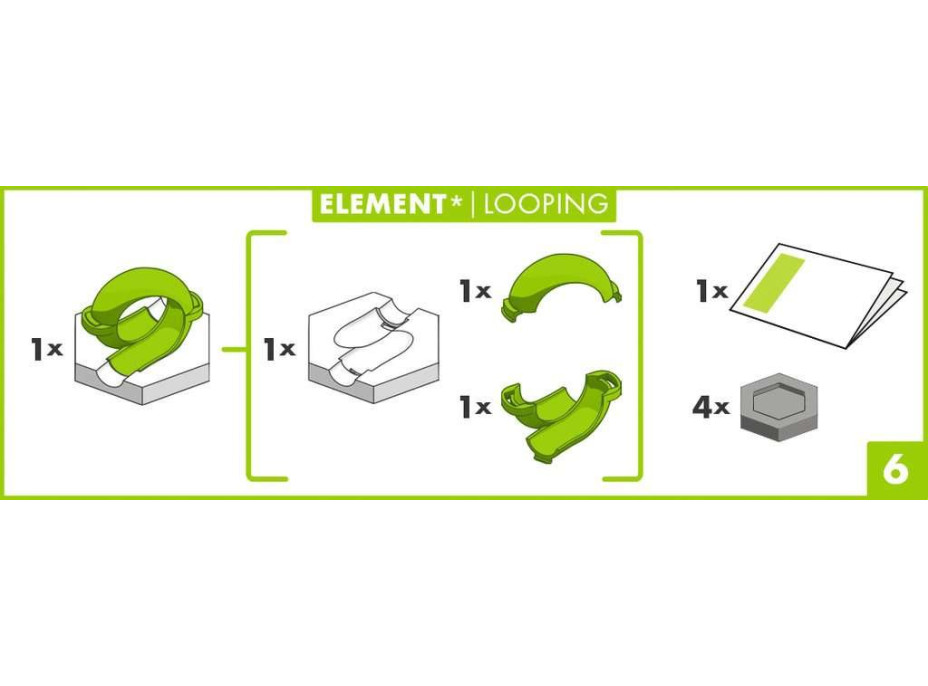 ELEMENT* | LOOPING

1x

1x

1x

1x

1x

4x

6