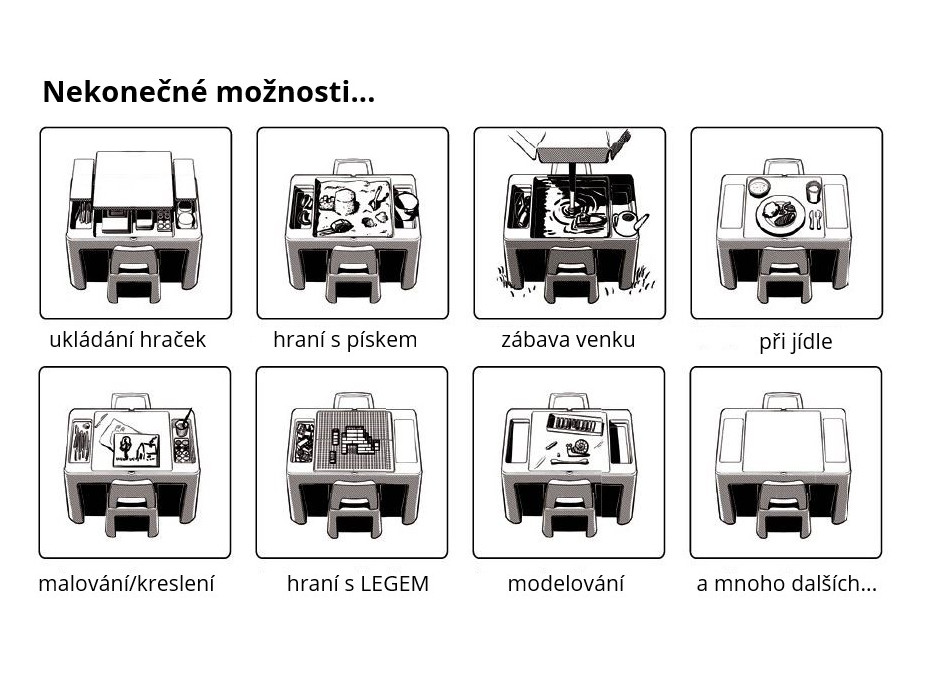 Nekonečné možnosti...

ukládání hraček

hraní s pískem

zábava venku

při jídle

malování/kreslení

hraní s LEGEM

modelování

a mnoho dalších...