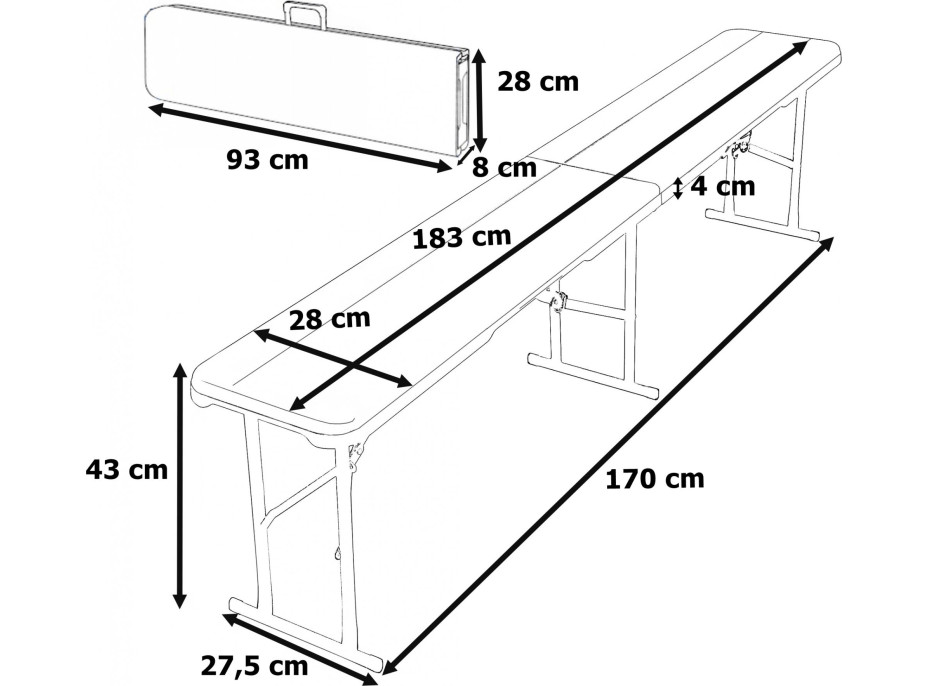 28 cm

93 cm

8 cm

4 cm

183 cm

28 cm

43 cm

170 cm

27,5 cm