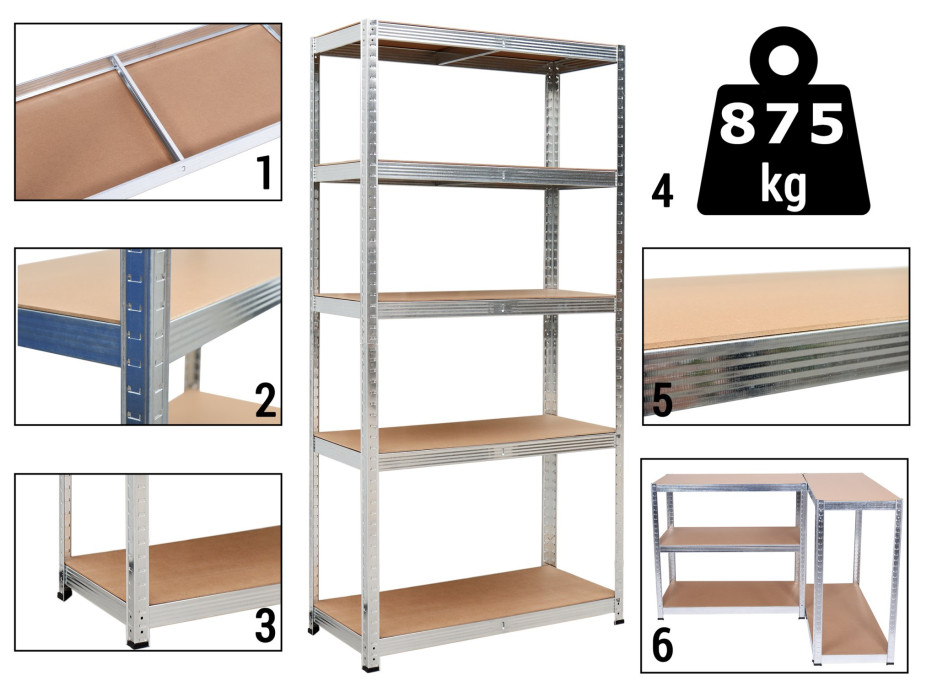 1

2

3

4

875
kg

5

6