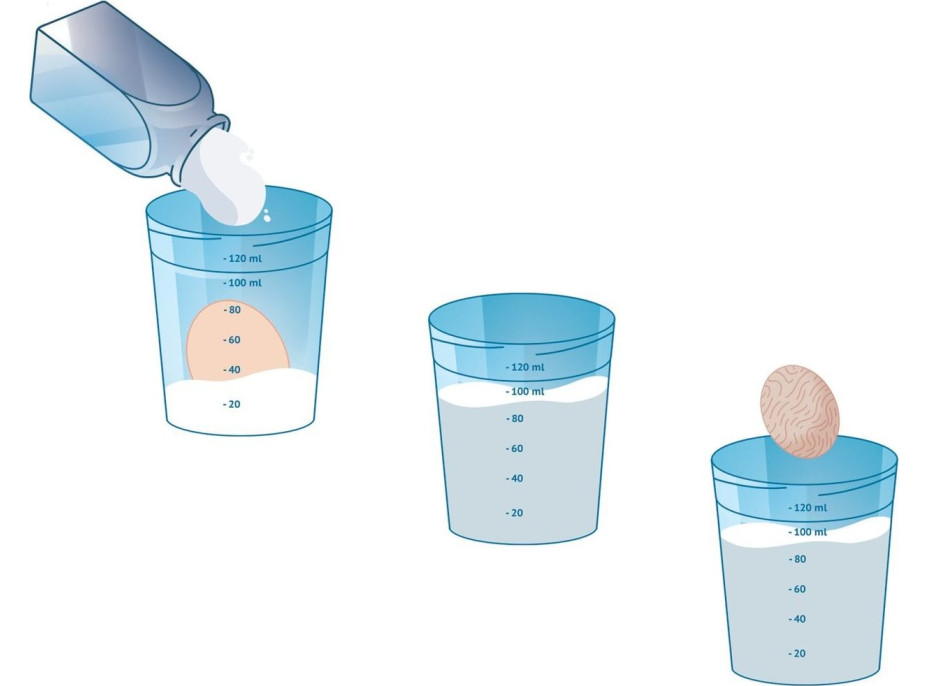 - 120 ml
- 100 ml
- 80
- 60
- 40
- 20

- 120 ml
- 100 ml
- 80
- 60
- 40
- 20

- 120 ml
- 100 ml
- 80
- 60
- 40
- 20