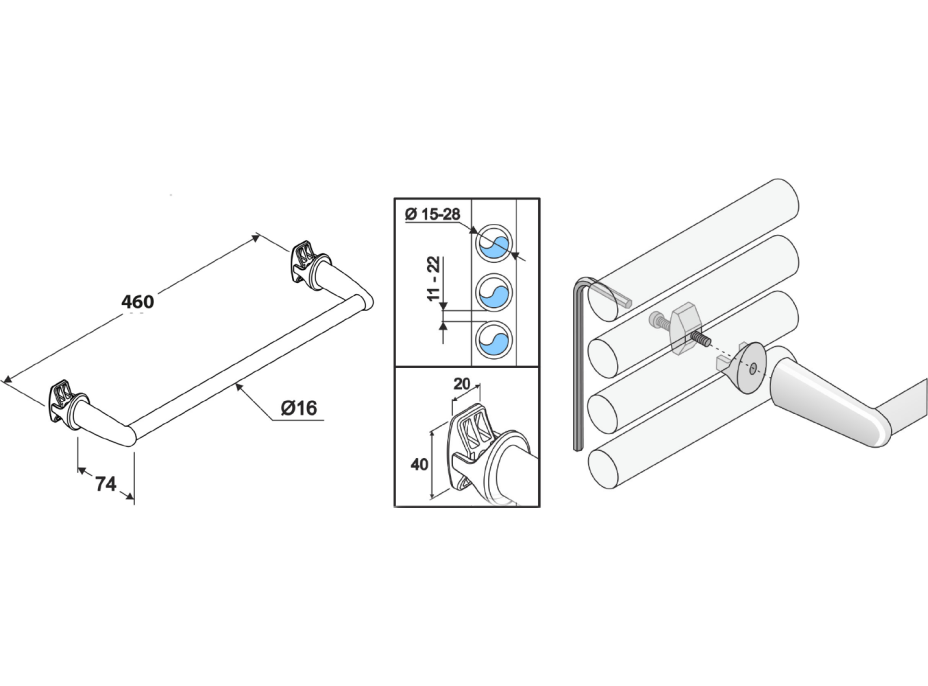 460

Ø16

74

Ø 15-28

11 - 22

20

40