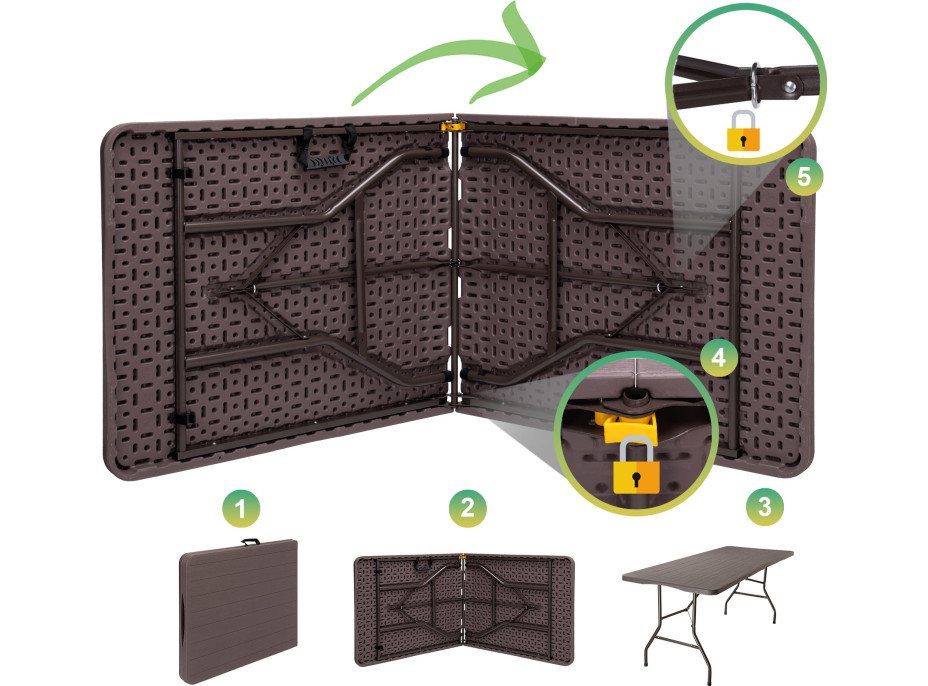 5

4

1

2

3