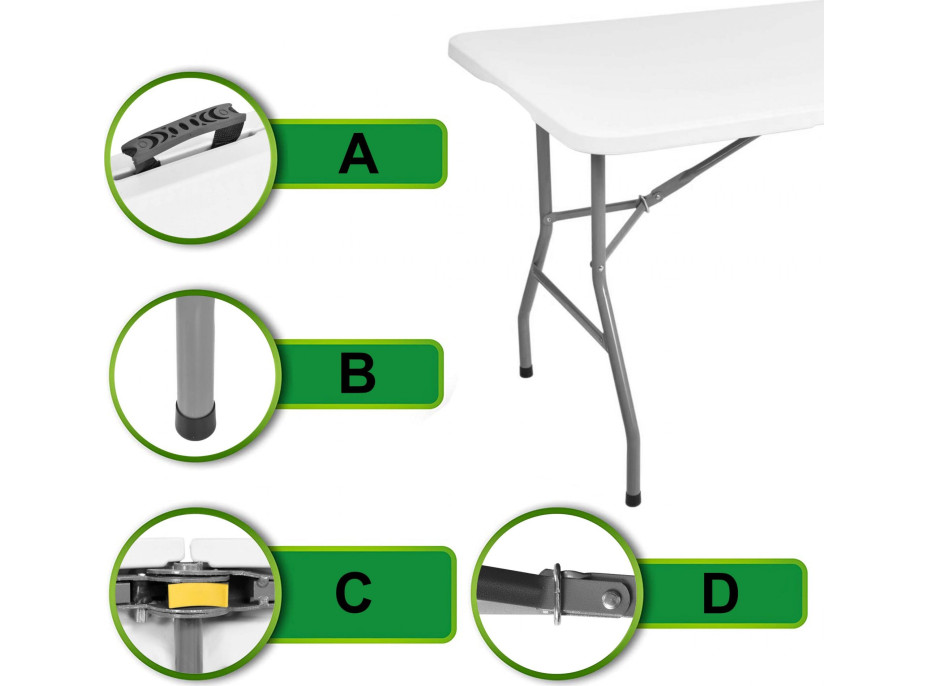 A

B

C

D