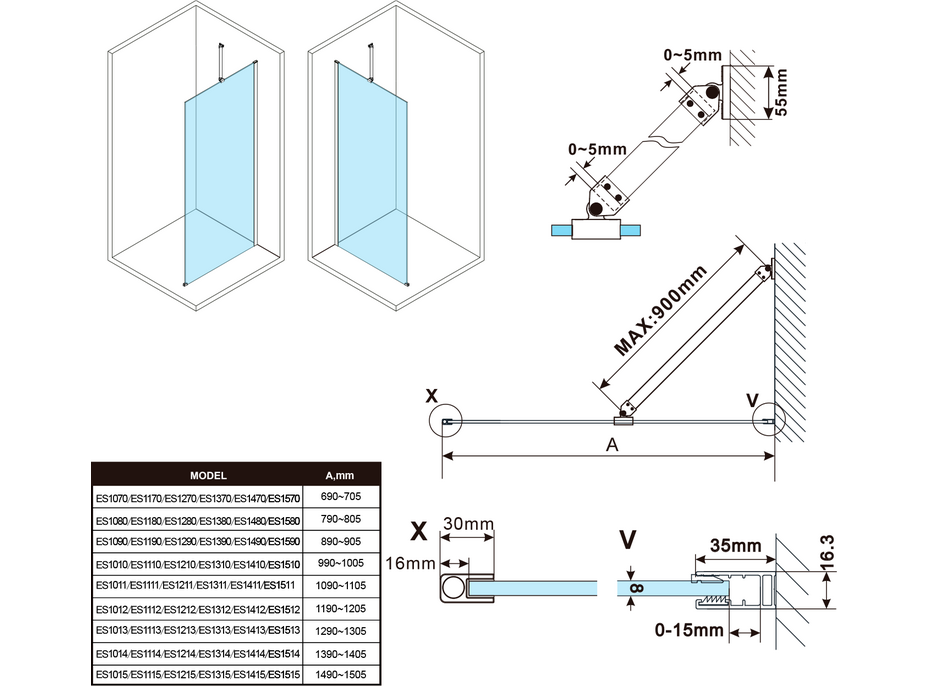 0~5mm
55mm
0~5mm
MAX:900mm
X
V
A

| MODEL | A,mm |
|---|---|
| ES1070/ES1170/ES1270/ES1370/ES1470/ES1570 | 690~705 |
| ES1080/ES1180/ES1280/ES1380/ES1480/ES1580 | 790~805 |
| ES1090/ES1190/ES1290/ES1390/ES1490/ES1590 | 890~905 |
| ES1010/ES1110/ES1210/ES1310/ES1410/ES1510 | 990~1005 |
| ES1011/ES1111/ES1211/ES1311/ES1411/ES1511 | 1090~1105 |
| ES1012/ES1112/ES1212/ES1312/ES1412/ES1512 | 1190~1205 |
| ES1013/ES1113/ES1213/ES1313/ES1413/ES1513 | 1290~1305 |
| ES1014/ES1114/ES1214/ES1314/ES1414/ES1514 | 1390~1405 |
| ES1015/ES1115/ES1215/ES1315/ES1415/ES1515 | 1490~1505 |

X
30mm
16mm
V
35mm
16.3
8
0-15mm