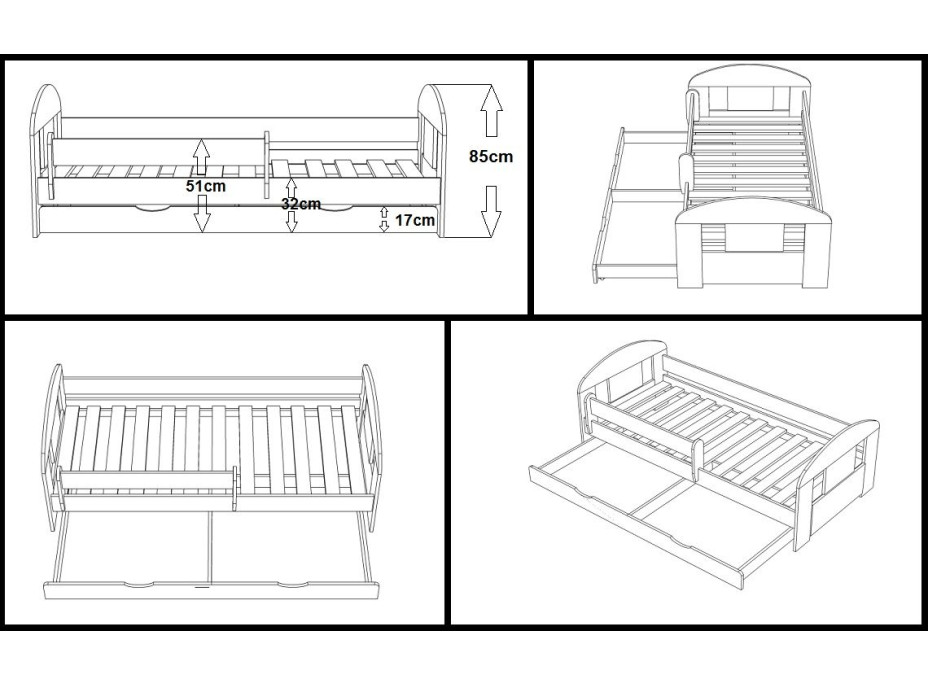 85cm
51cm
32cm
17cm