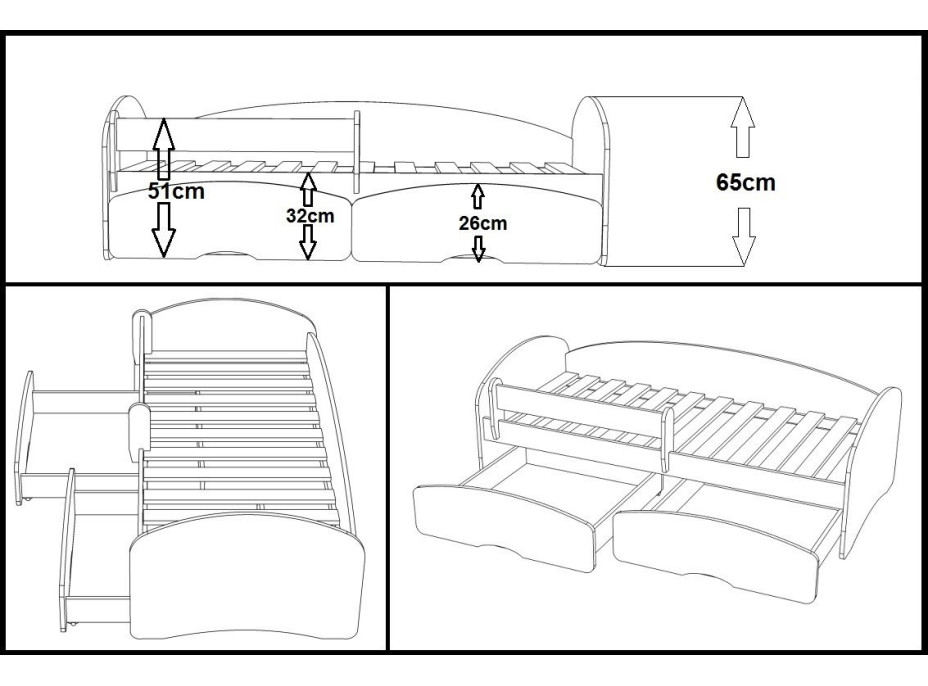 51cm
32cm
26cm
65cm