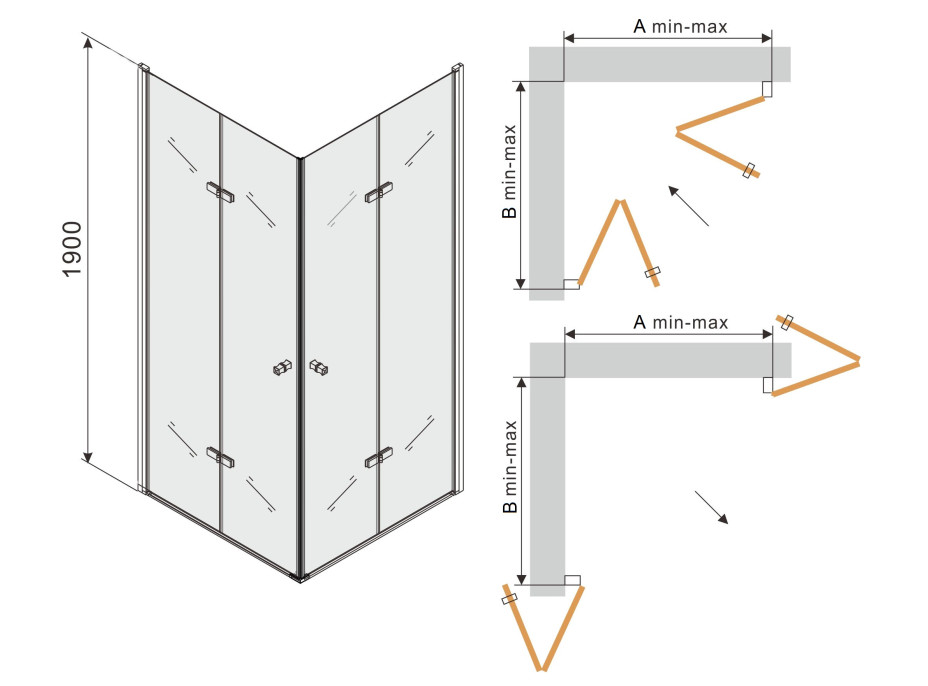 1900

A min-max

B min-max

A min-max

B min-max