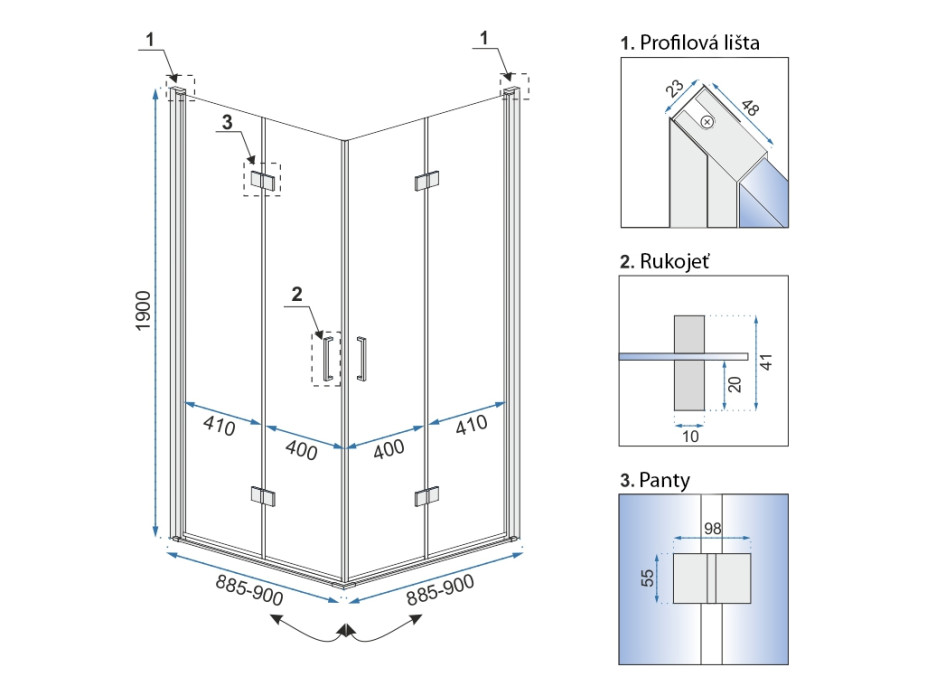 1
1
3
2
1900
410
400
400
410
885-900
885-900

1. Profilová lišta
23
48

2. Rukojeť
41
20
10

3. Panty
98
55