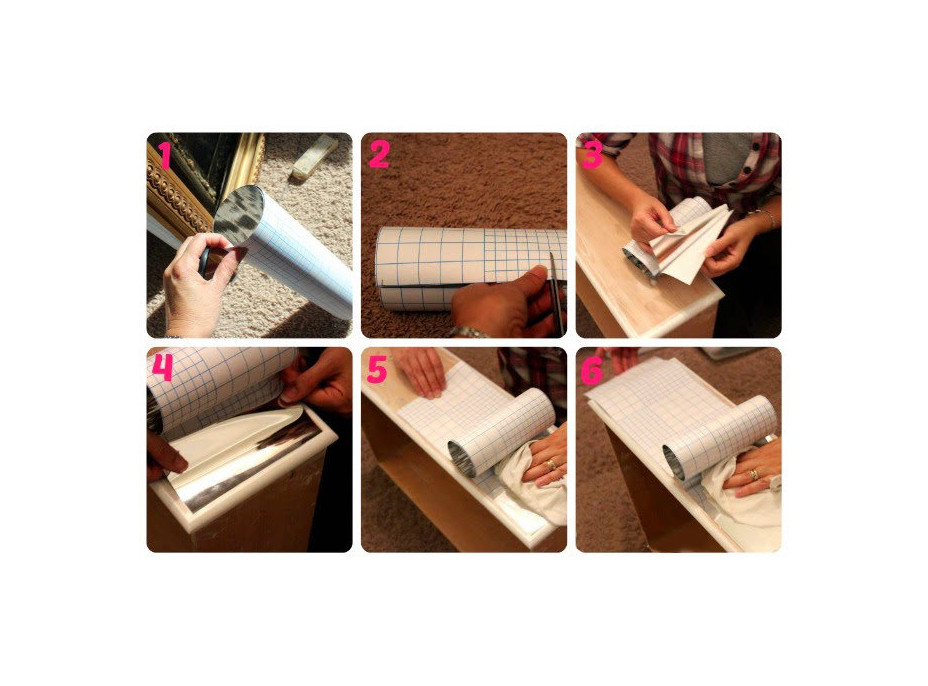 1
2
3
4
5
6