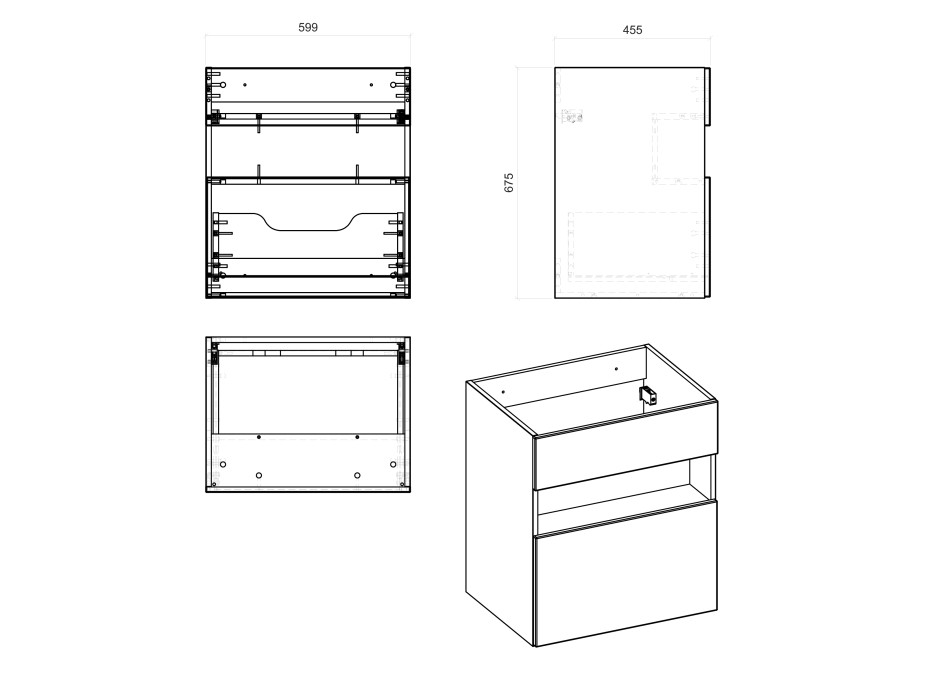 599

455

675