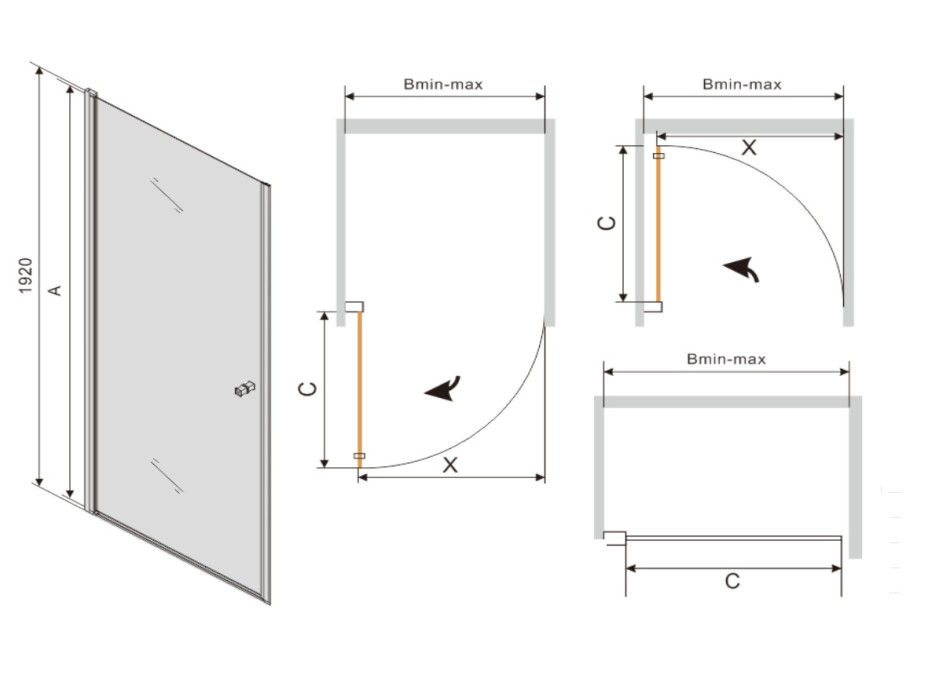 1920
A
Bmin-max
C
X
Bmin-max
X
C
Bmin-max
C