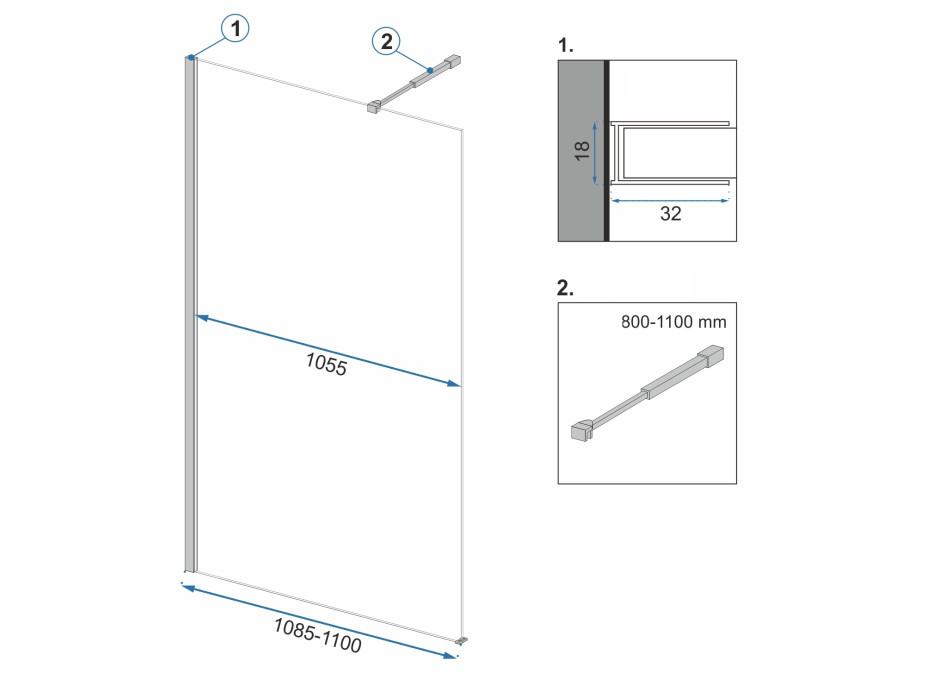 1

2

1055

1085-1100

1.

18

32

2.

800-1100 mm