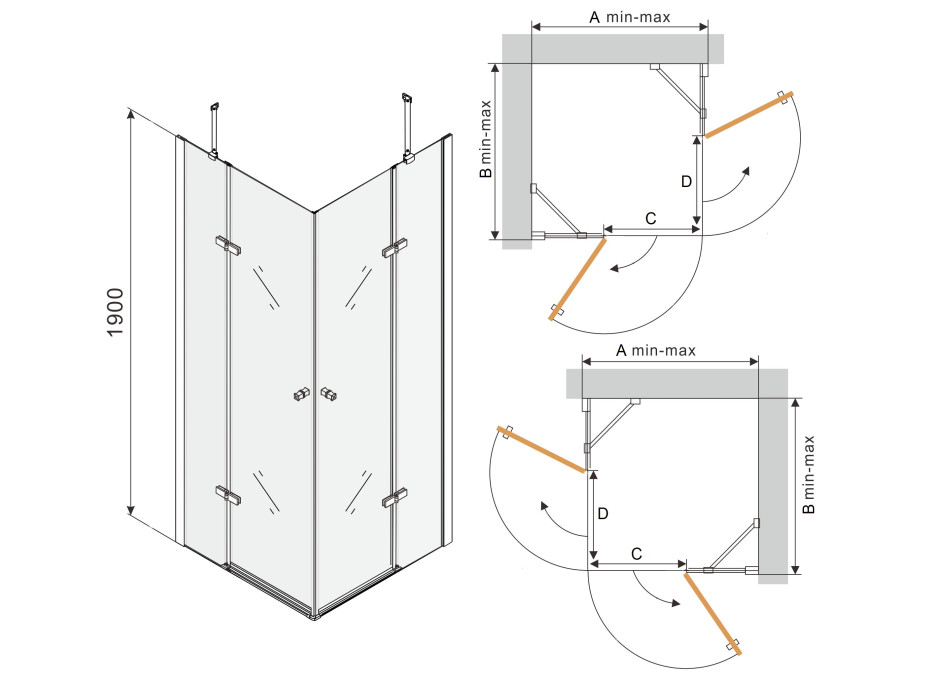 1900

A min-max

B min-max

D

C

A min-max

B min-max

D

C