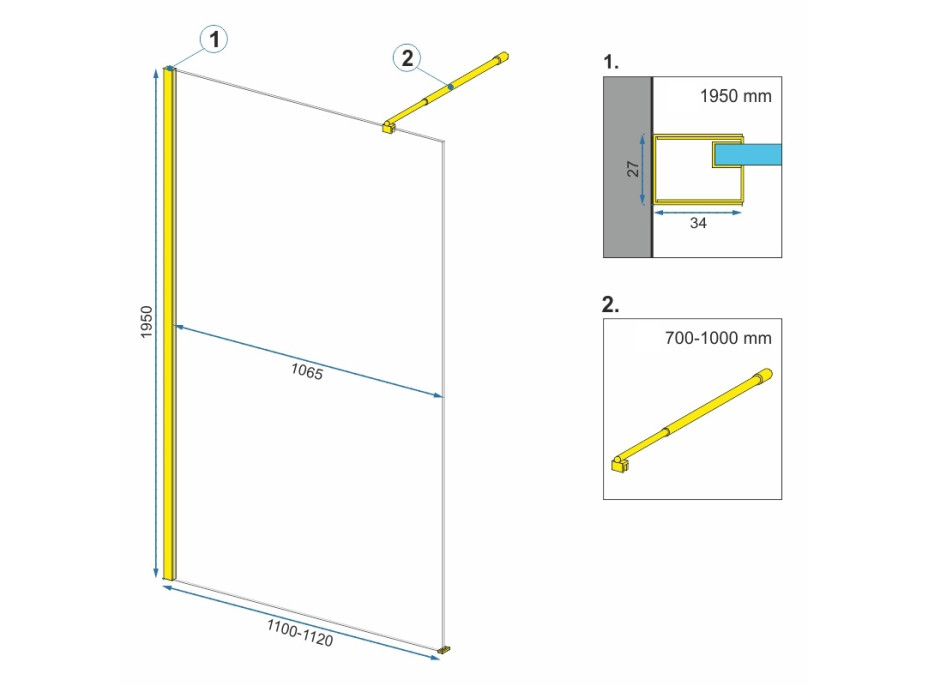 1

2

1950

1065

1100-1120

1.

1950 mm

27

34

2.

700-1000 mm