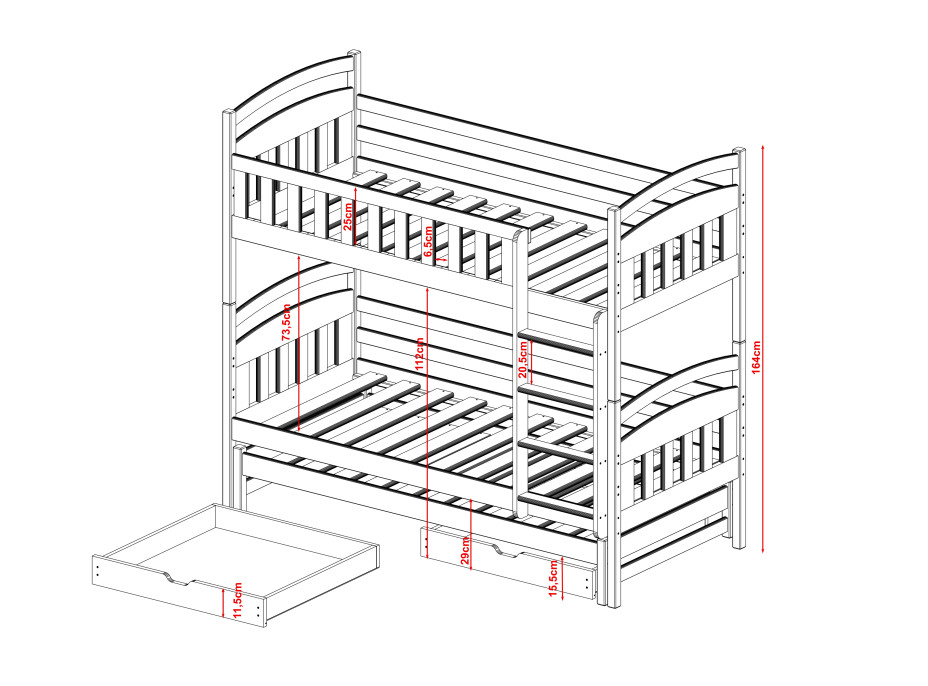 25cm
6,5cm
73,5cm
112cm
20,5cm
164cm
29cm
15,5cm
11,5cm