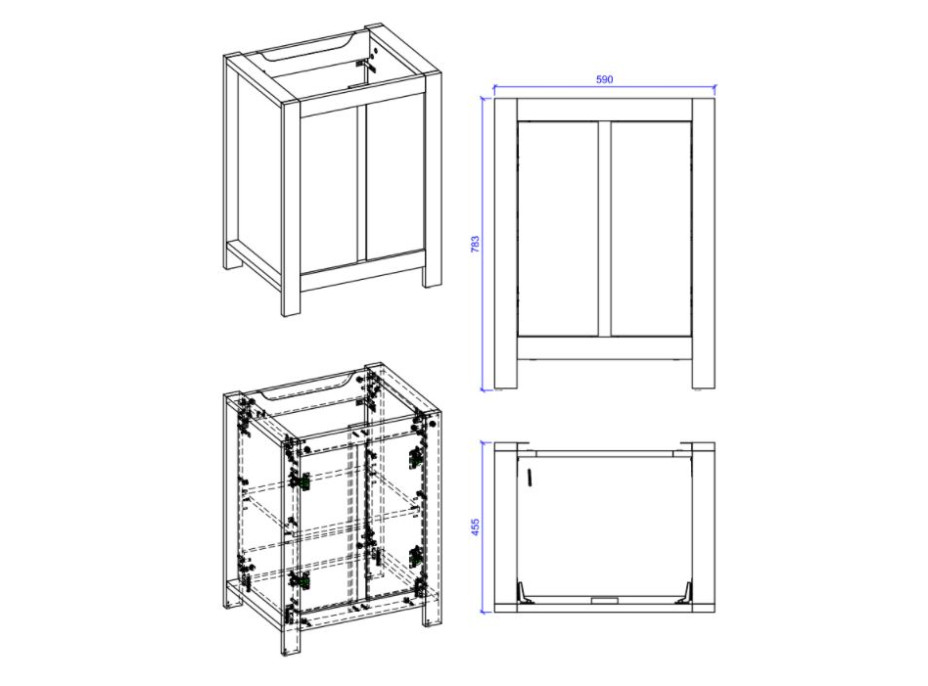 590

783

455