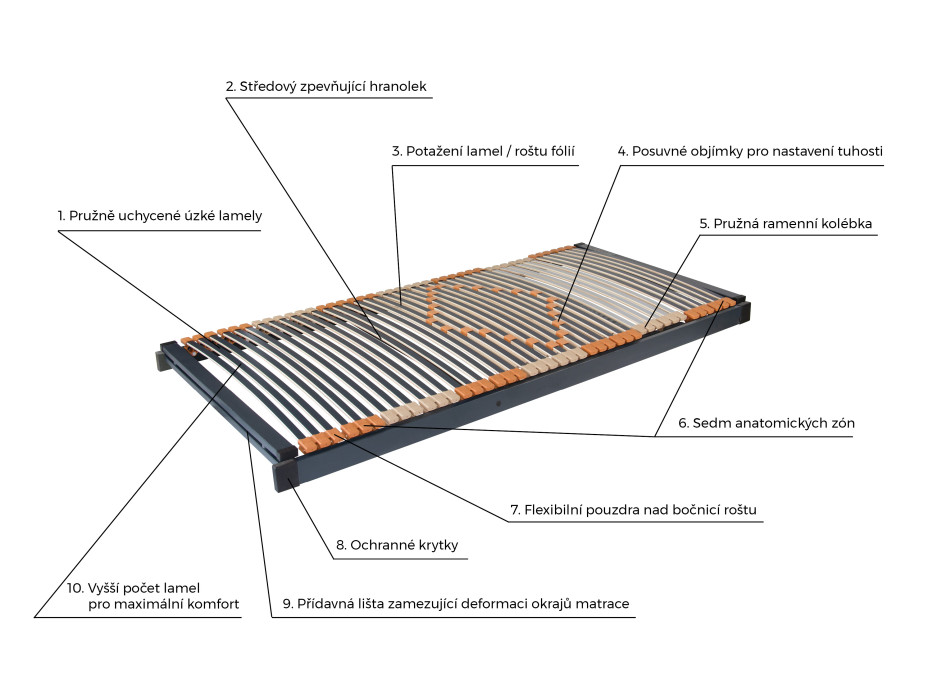 2. Středový zpevňující hranolek

3. Potažení lamel / roštu fólií

4. Posuvné objímky pro nastavení tuhosti

1. Pružně uchycené úzké lamely

5. Pružná ramenní kolébka

6. Sedm anatomických zón

7. Flexibilní pouzdra nad bočnicí roštu

8. Ochranné krytky

10. Vyšší počet lamel pro maximální komfort

9. Přídavná lišta zamezující deformaci okrajů matrace