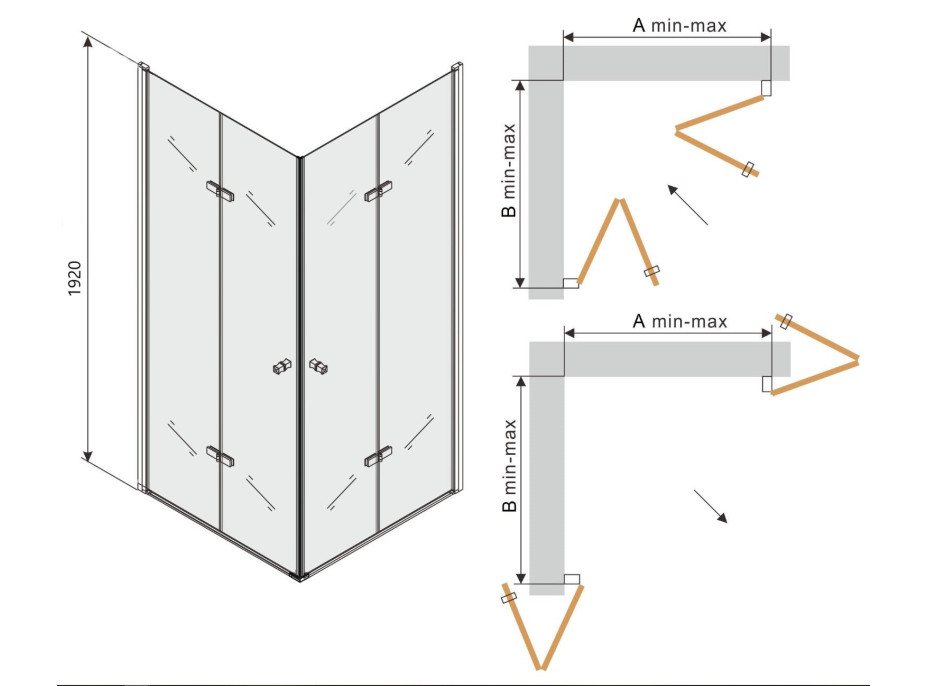 1920

A min-max

B min-max

A min-max

B min-max