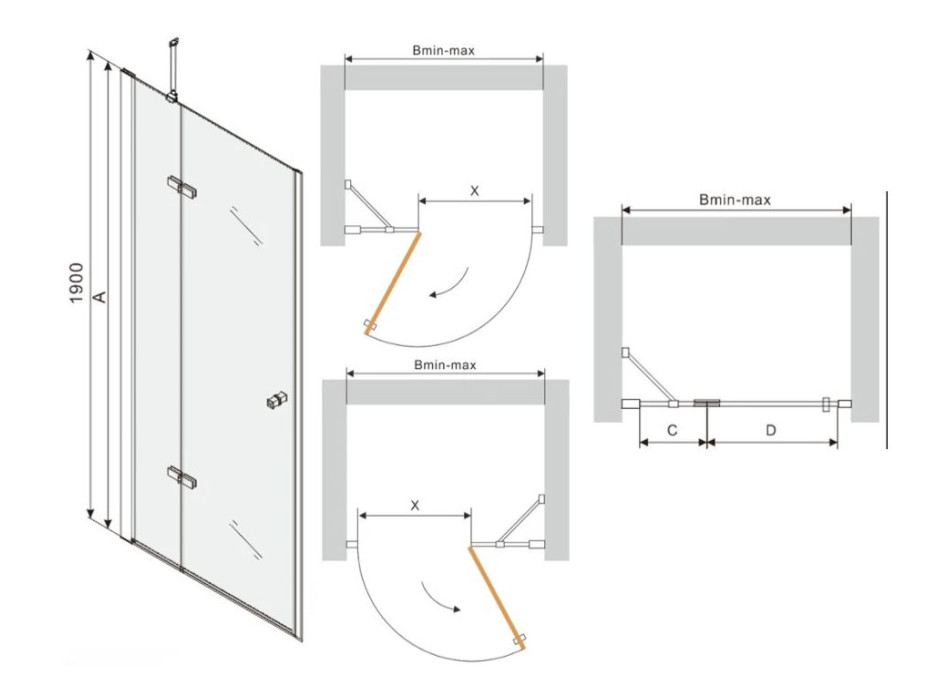 1900
A
Bmin-max
X
Bmin-max
X
Bmin-max
C
D