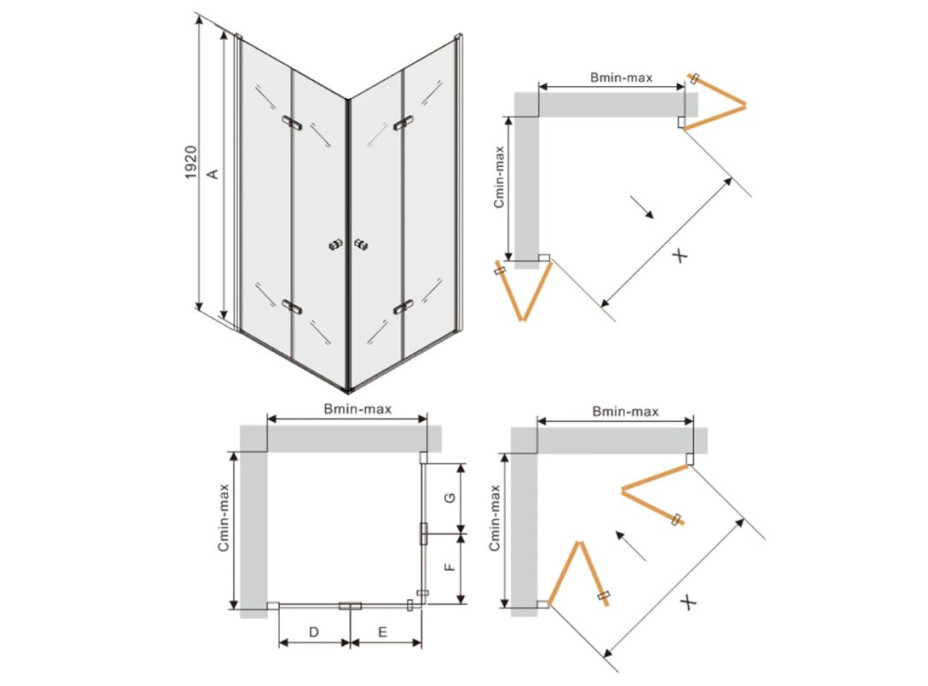 1920
A
Bmin-max
Cmin-max
X
Bmin-max
Cmin-max
G
F
D
E
Bmin-max
Cmin-max
X