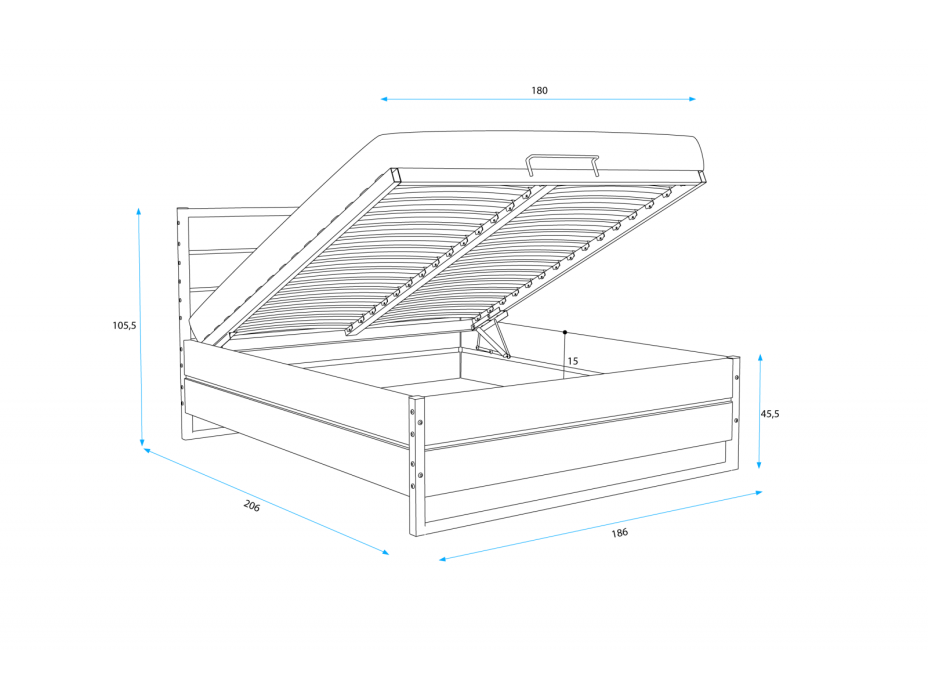 180

105,5

15

45,5

206

186