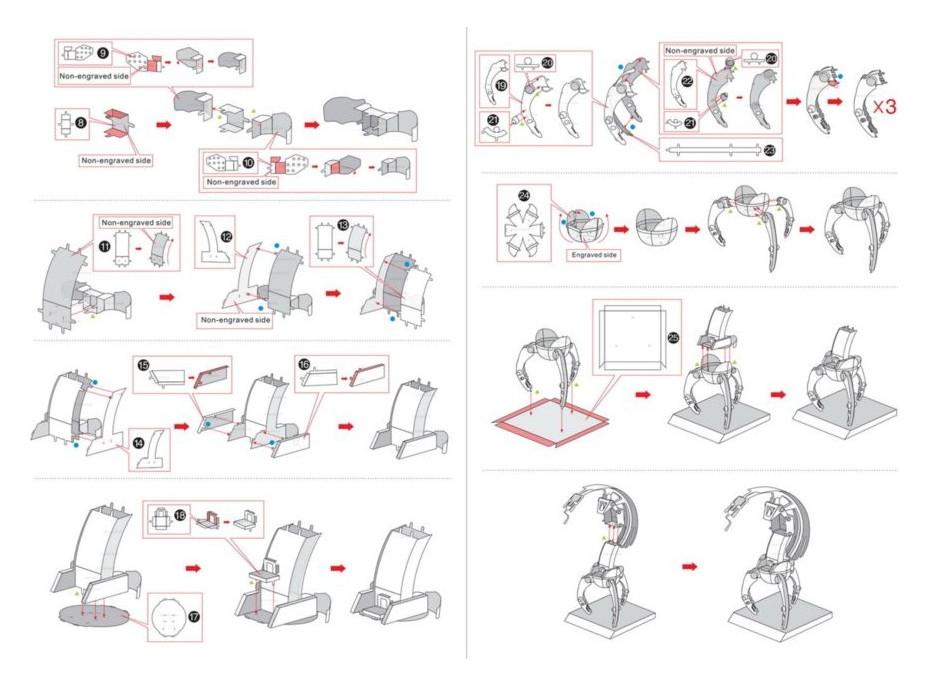 9
Non-engraved side
8
Non-engraved side
10
Non-engraved side

Non-engraved side
11
12
13
Non-engraved side

15
16
14

18
17

19
20
21
Non-engraved side
22
20
21
23
X3

24
Engraved side

25