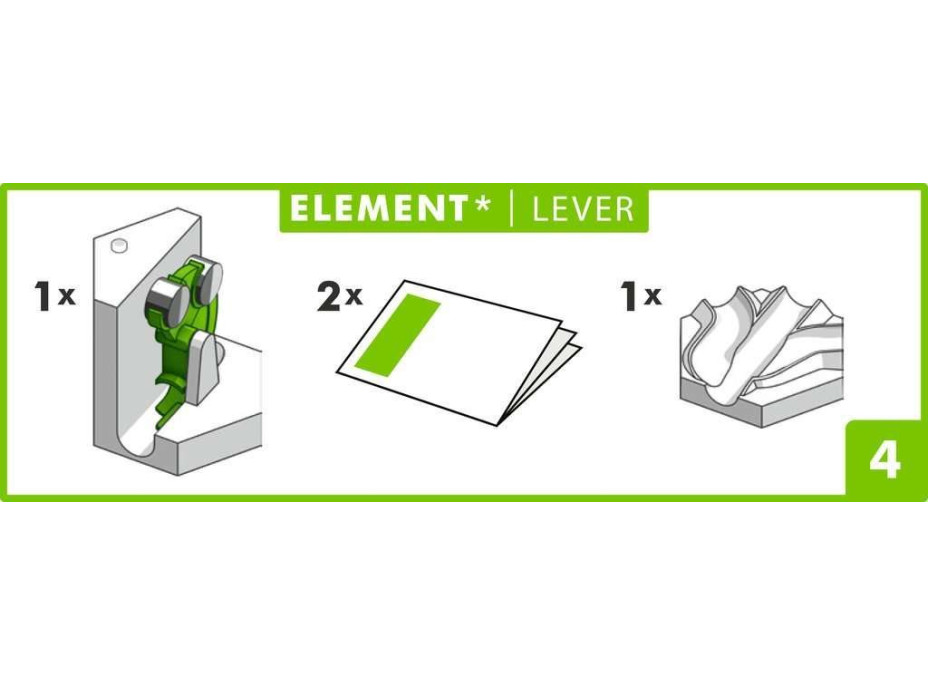 ELEMENT* | LEVER

1x

2x

1x

4