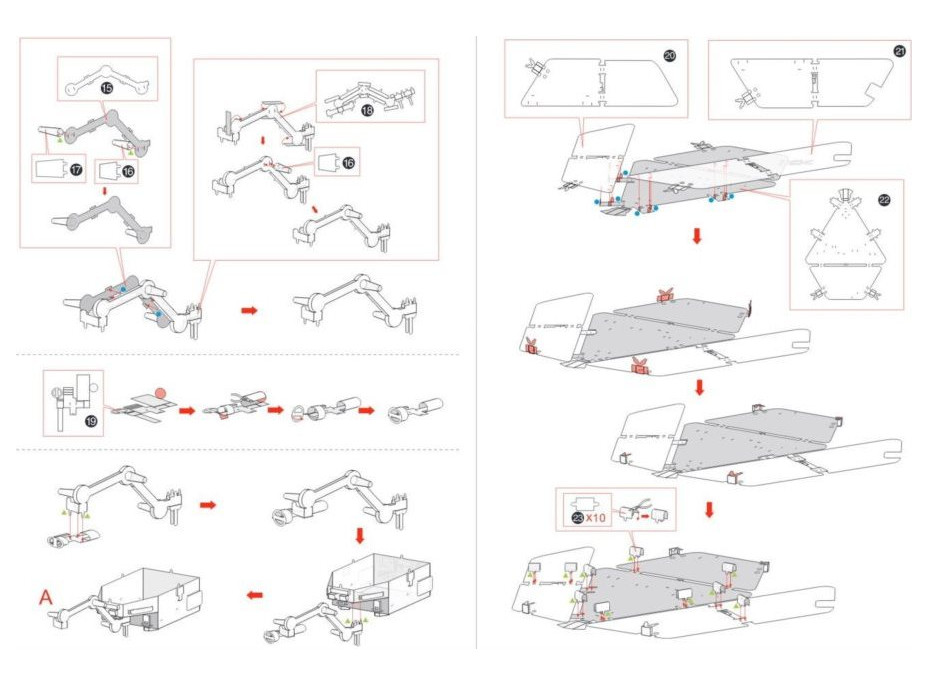 15
17
16
18
16
19
A
20
21
22
23
X10