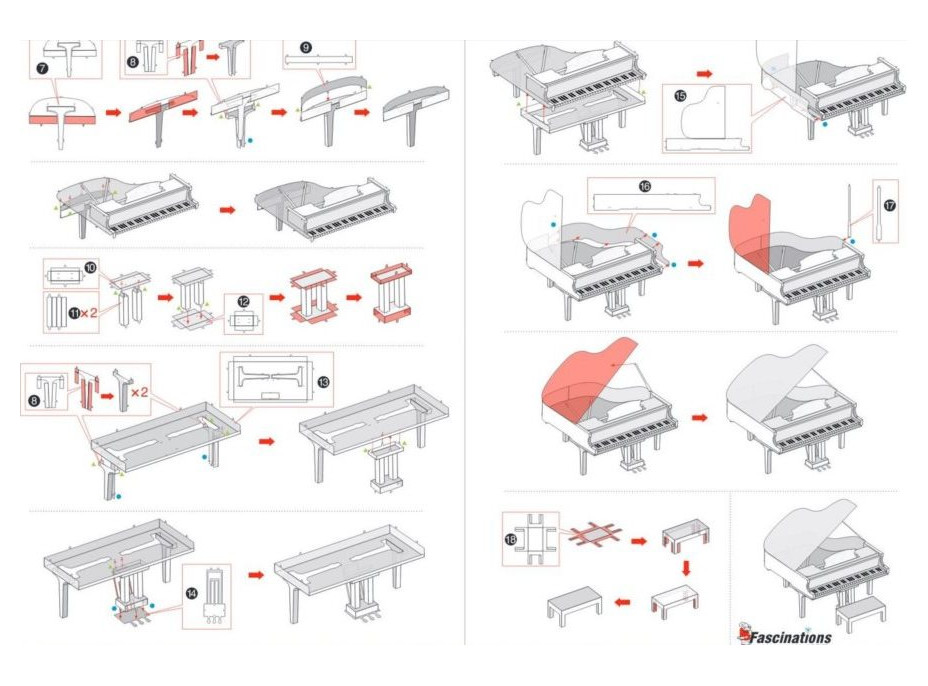 7
8
9
10
11 ×2
12
8
×2
13
14
15
16
17
18
Fascinations